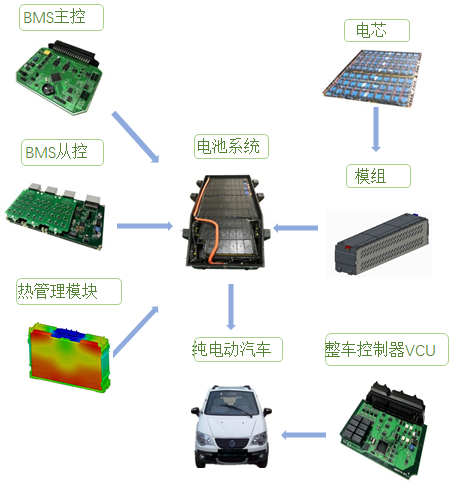 BMS主控

电芯

BMS从控

电池系统

模组

热管理模块

纯电动汽车

整车控制器VCU