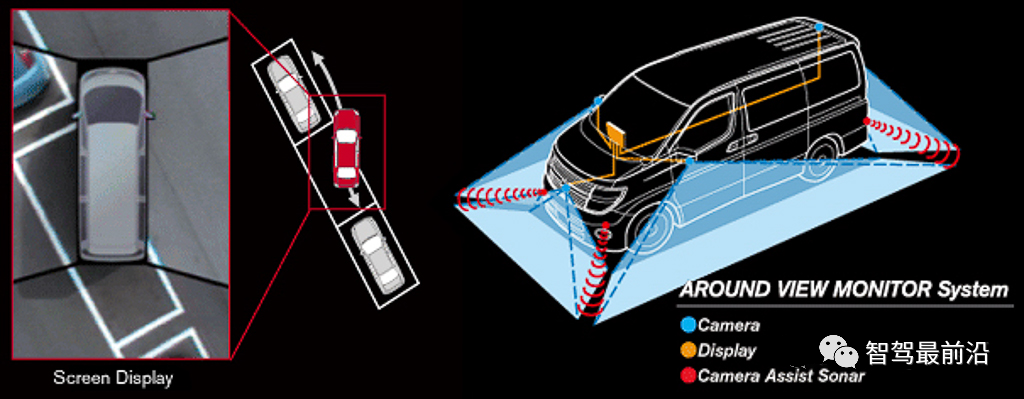 Screen Display

AROUND VIEW MONITOR System
Camera
Display
Camera Assist Sonar

智驾最前沿